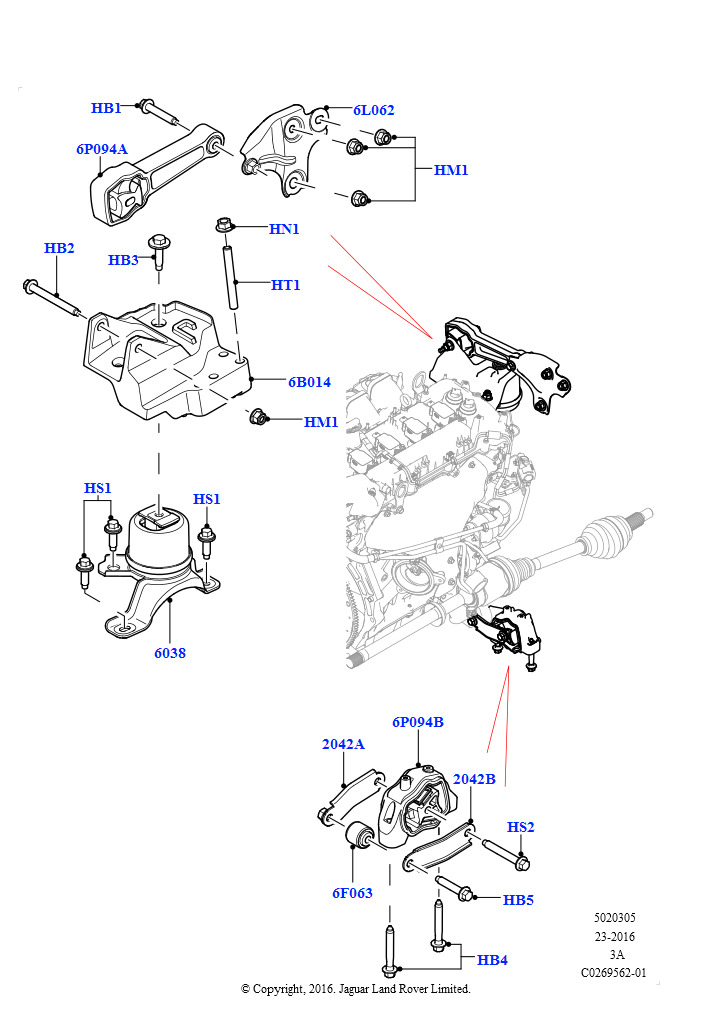 HB1
6L062
6P094A
HM1
HN1
HB2
HB3
HT1
6B014
HM1
HS1
HS1
6038
6P094B
2042A
2042B
HS2
6F063
HB5
HB4
5020305
23-2016
3A
C0269562-01
© Copyright, 2016. Jaguar Land Rover Limited.