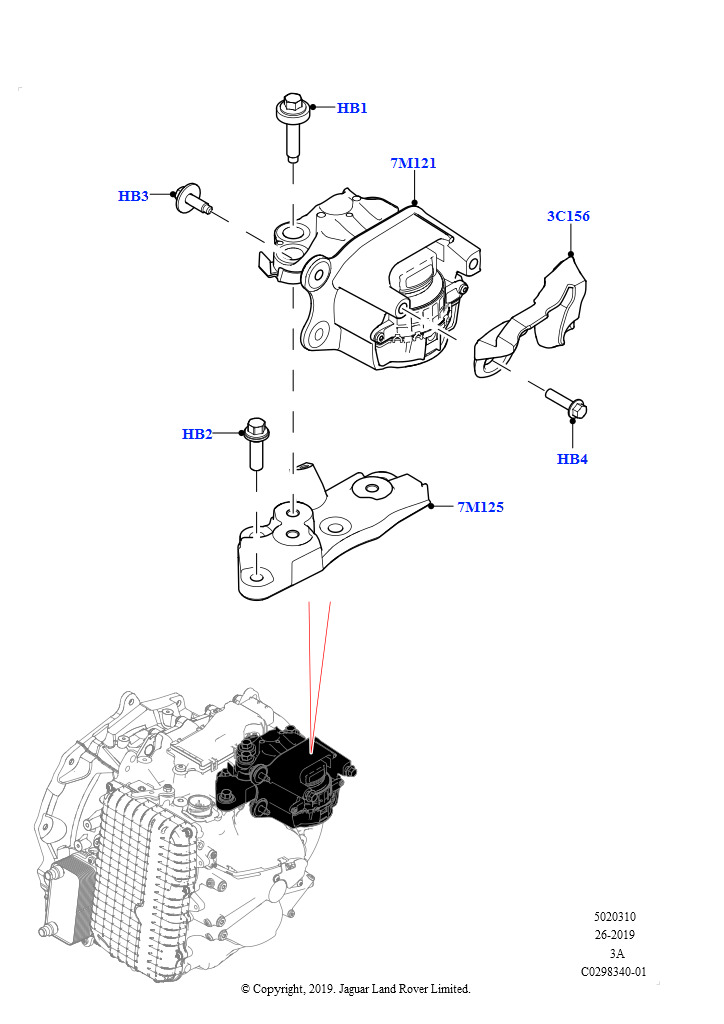 HB1
7M121
HB3
3C156
HB2
HB4
7M125
5020310
26-2019
3A
C0298340-01
© Copyright, 2019. Jaguar Land Rover Limited.