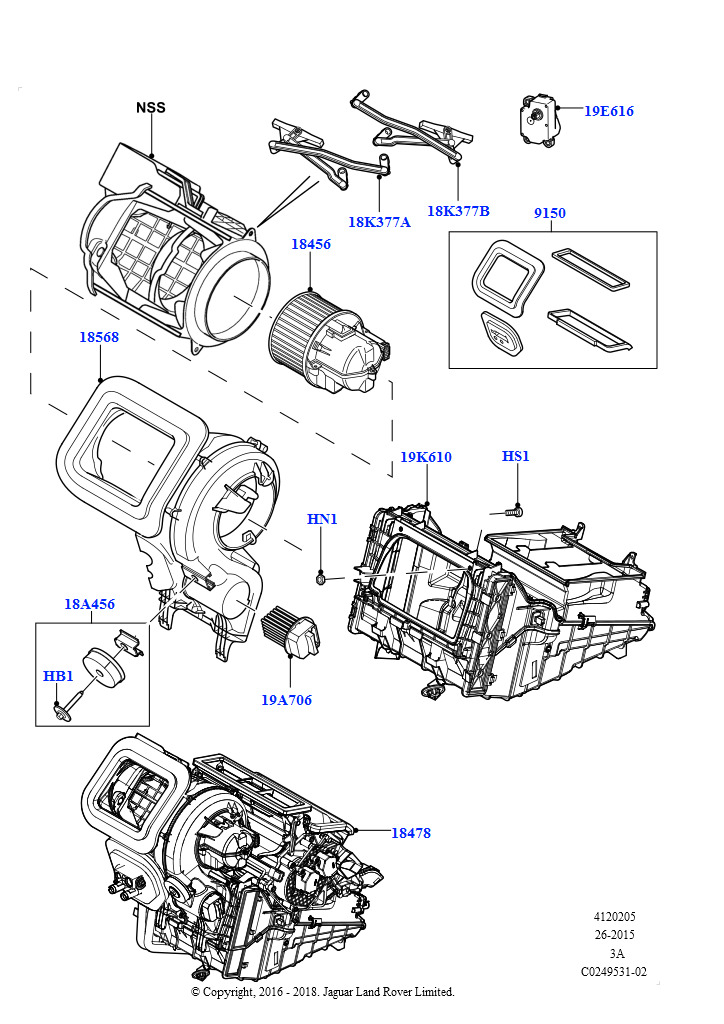 NSS

19E616

18K377A

18K377B

9150

18456

18568

19K610

HS1

HN1

18A456

HB1

19A706

18478

4120205
26-2015
3A
C0249531-02

© Copyright, 2016 - 2018. Jaguar Land Rover Limited.