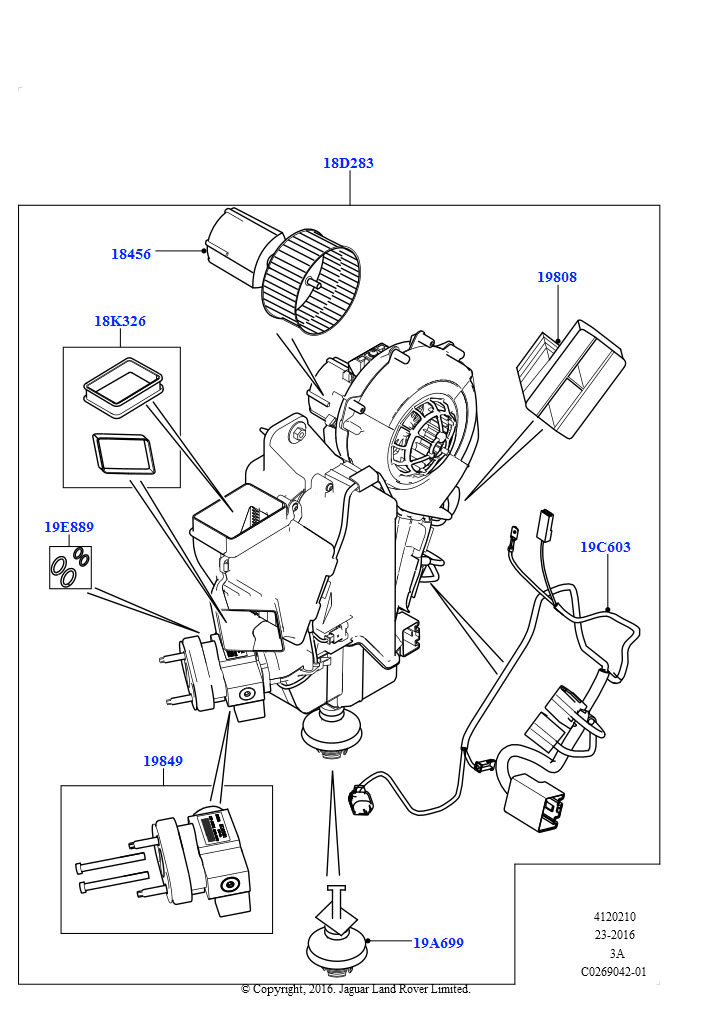 18D283

18456

19808

18K326

19E889

19C603

19849

19A699

4120210
23-2016
3A
C0269042-01

© Copyright, 2016. Jaguar Land Rover Limited.