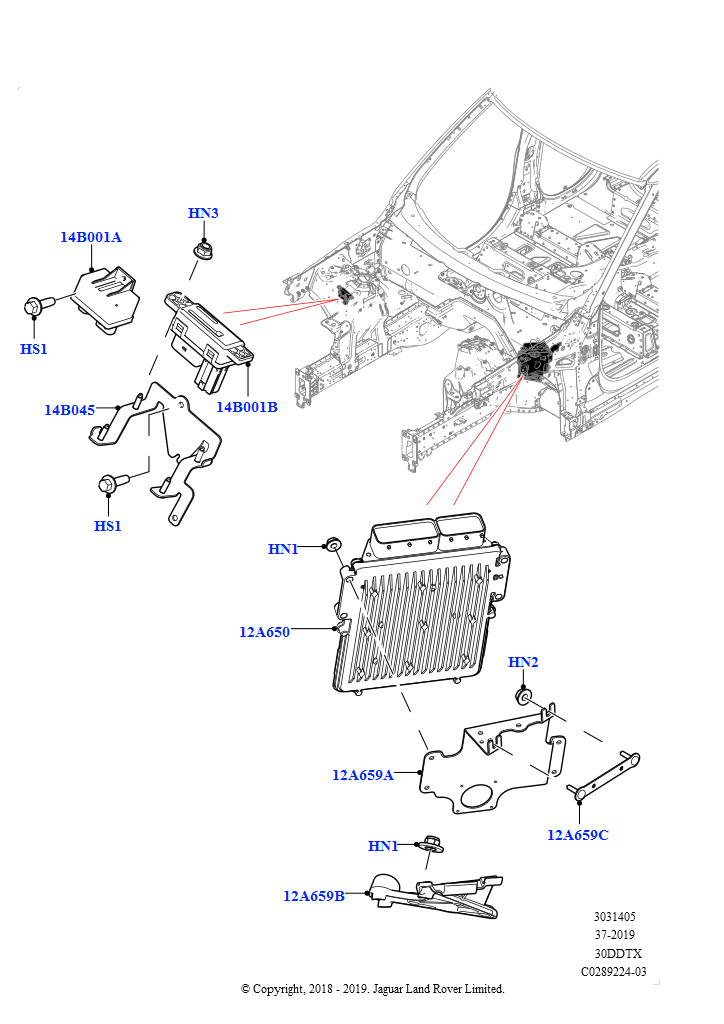 HN3
14B001A
HS1
14B045
14B001B
HS1
HN1
12A650
HN2
12A659A
12A659C
HN1
12A659B

3031405
37-2019
30DDTX
C0289224-03

© Copyright, 2018 - 2019. Jaguar Land Rover Limited.