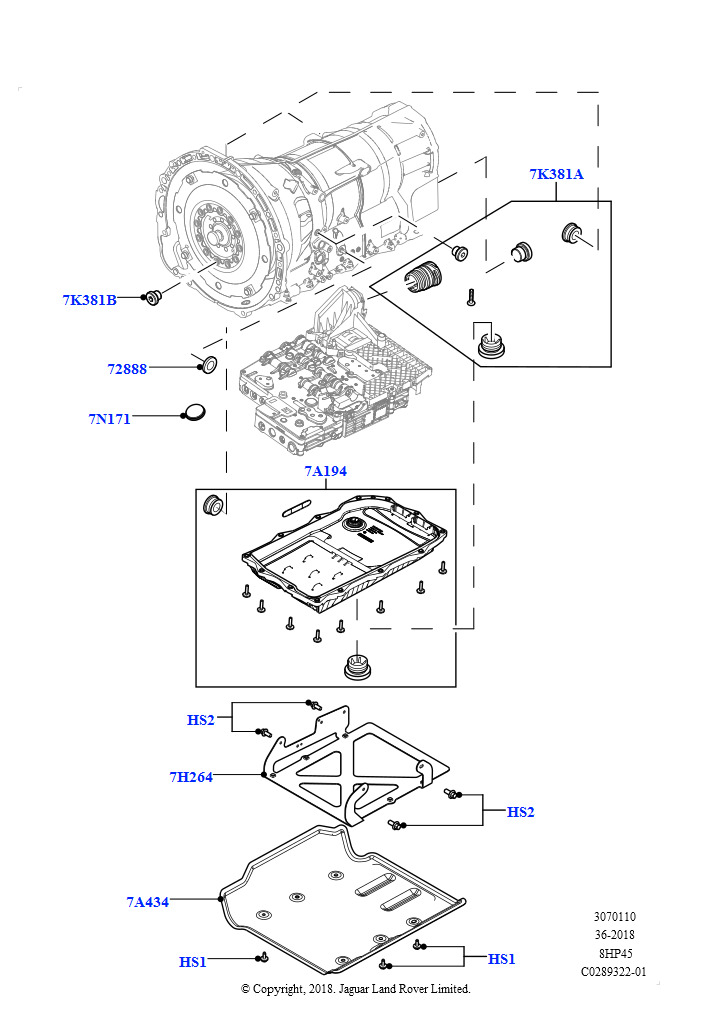 7K381A

7K381B

72888

7N171

7A194

HS2

7H264

HS2

7A434

HS1

HS1

3070110
36-2018
8HP45
C0289322-01

© Copyright, 2018. Jaguar Land Rover Limited.