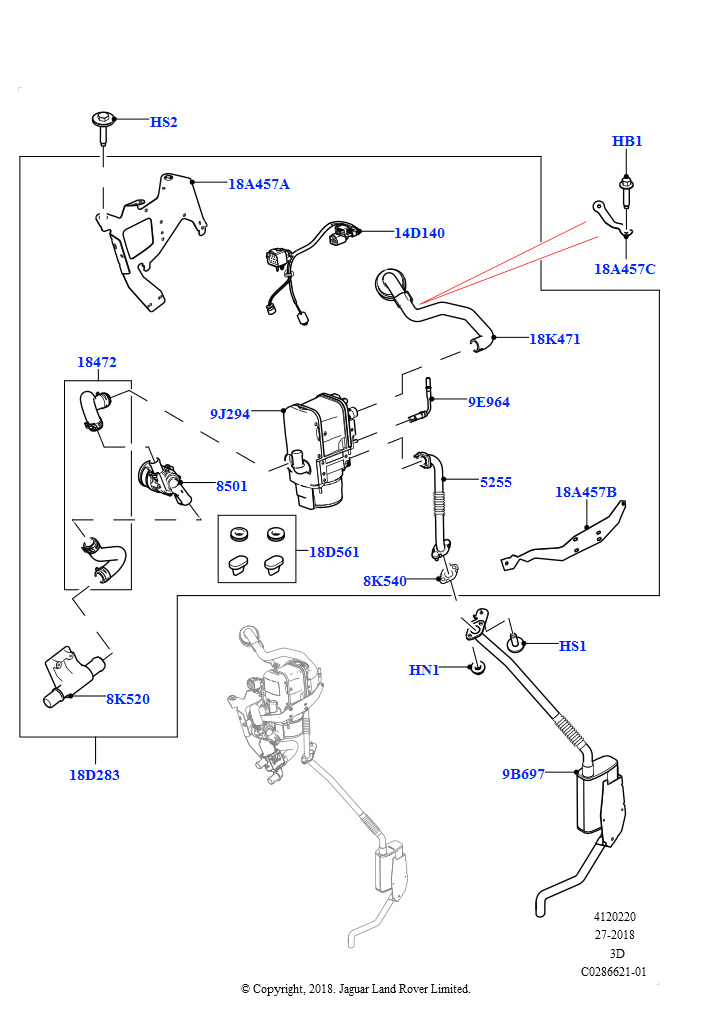 HS2
HB1
18A457A
14D140
18A457C
18K471
18472
9J294
9E964
8501
5255
18A457B
18D561
8K540
HS1
HN1
8K520
18D283
9B697
4120220
27-2018
3D
C0286621-01
© Copyright, 2018. Jaguar Land Rover Limited.