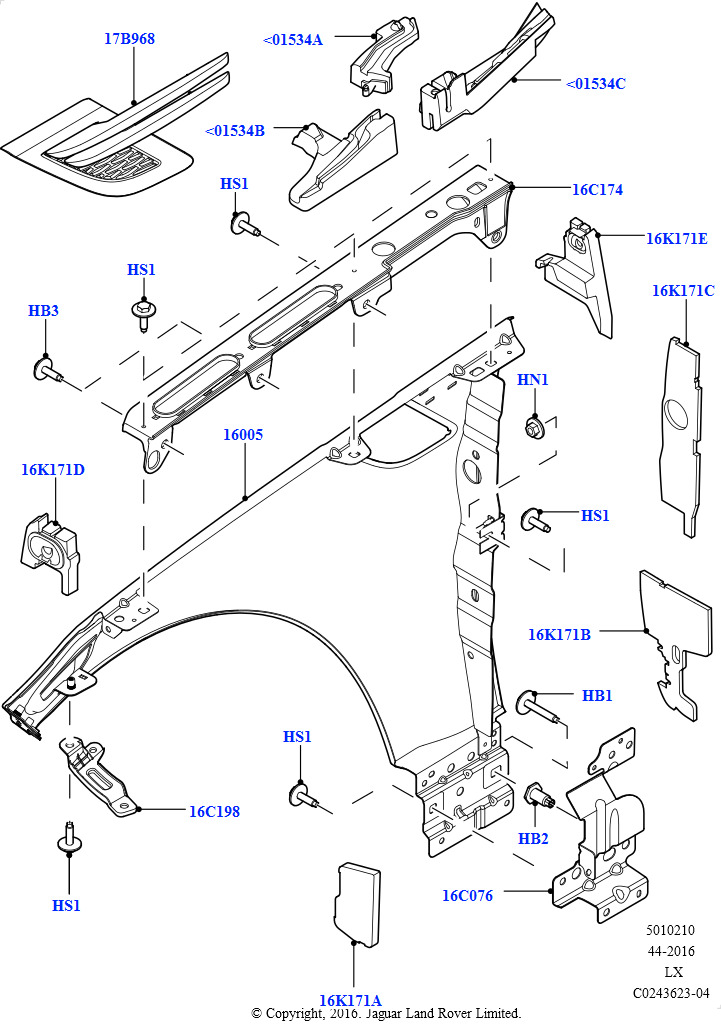 17B968
<01534A
<01534C
<01534B
HS1
16C174
16K171E
HS1
16K171C
HB3
HN1
16005
16K171D
HS1
16K171B
HB1
HS1
16C198
HB2
HS1
16C076
16K171A
5010210
44-2016
LX
C0243623-04
© Copyright, 2016. Jaguar Land Rover Limited.