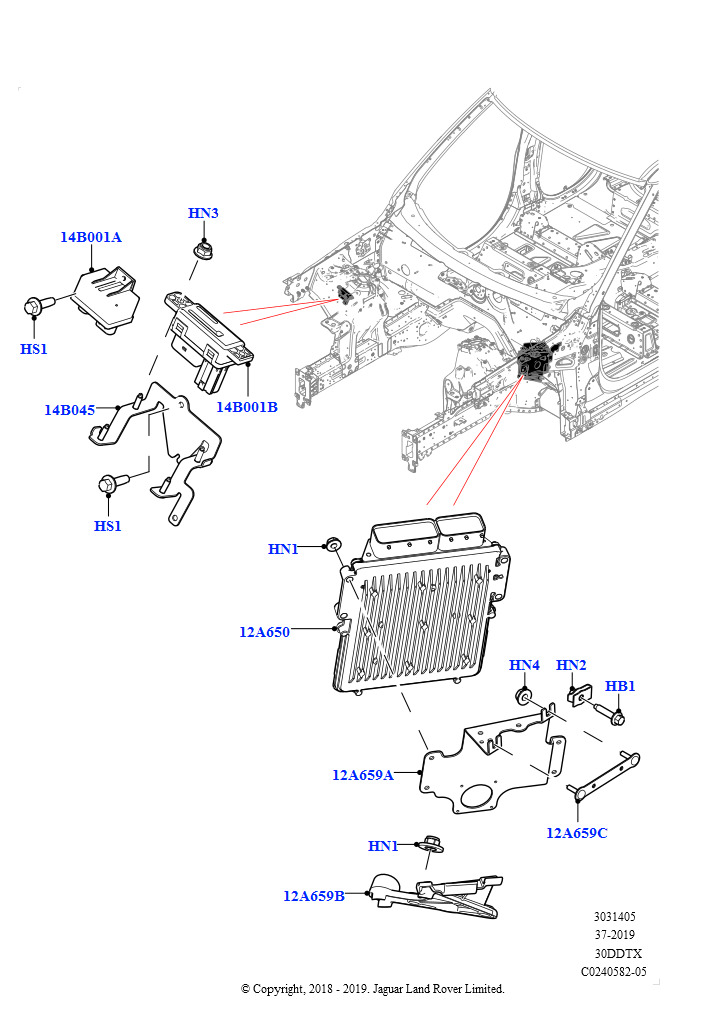 HN3
14B001A
HS1
14B045
14B001B
HS1
HN1
12A650
HN4
HN2
HB1
12A659A
12A659C
HN1
12A659B

3031405
37-2019
30DDTX
C0240582-05

© Copyright, 2018 - 2019. Jaguar Land Rover Limited.