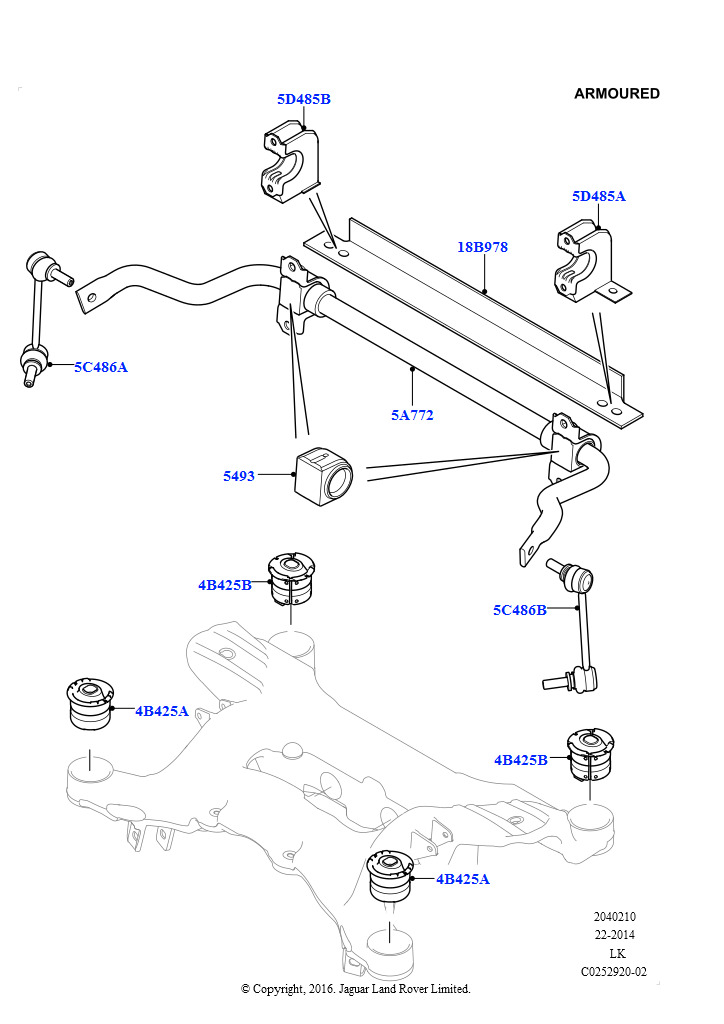 ARMOURED

5D485B

5D485A

18B978

5C486A

5A772

5493

4B425B

5C486B

4B425A

4B425B

4B425A

2040210
22-2014
LK
C0252920-02

© Copyright, 2016. Jaguar Land Rover Limited.