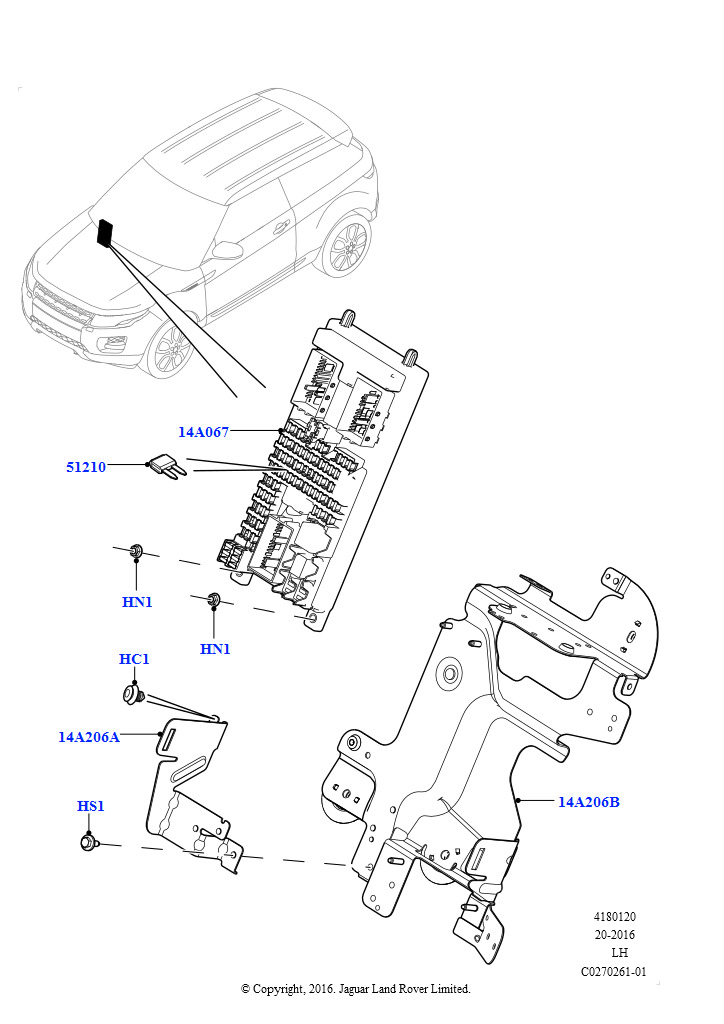 14A067

51210

HN1

HN1

HC1

14A206A

HS1

14A206B

4180120
20-2016
LH
C0270261-01

© Copyright, 2016. Jaguar Land Rover Limited.