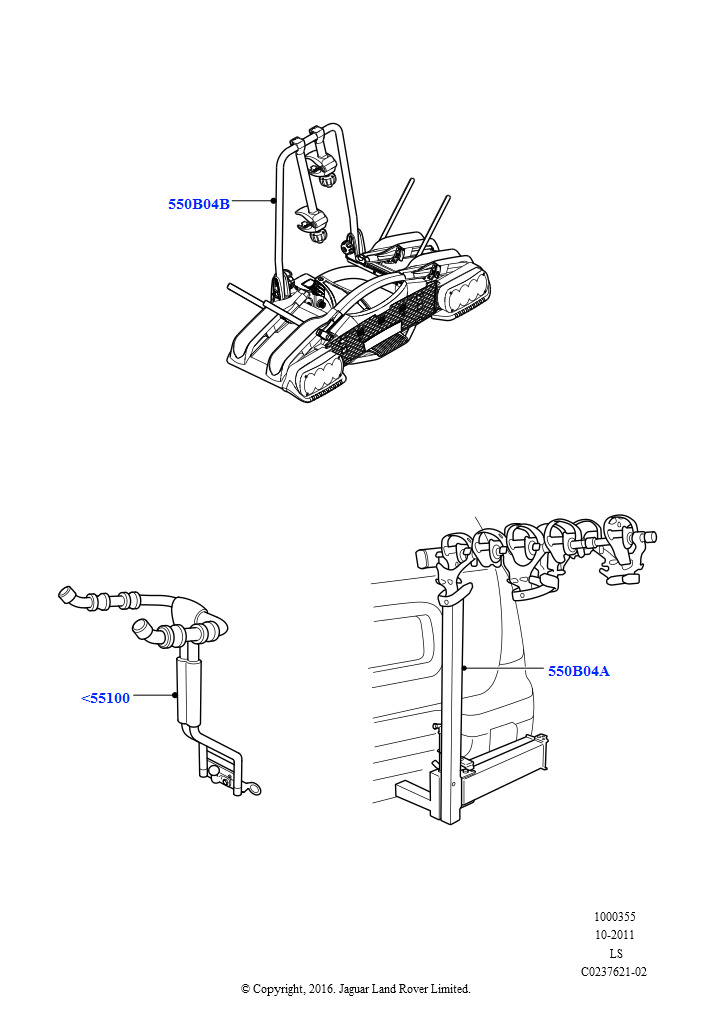 550B04B

<55100

550B04A

1000355
10-2011
LS
C0237621-02

© Copyright, 2016. Jaguar Land Rover Limited.