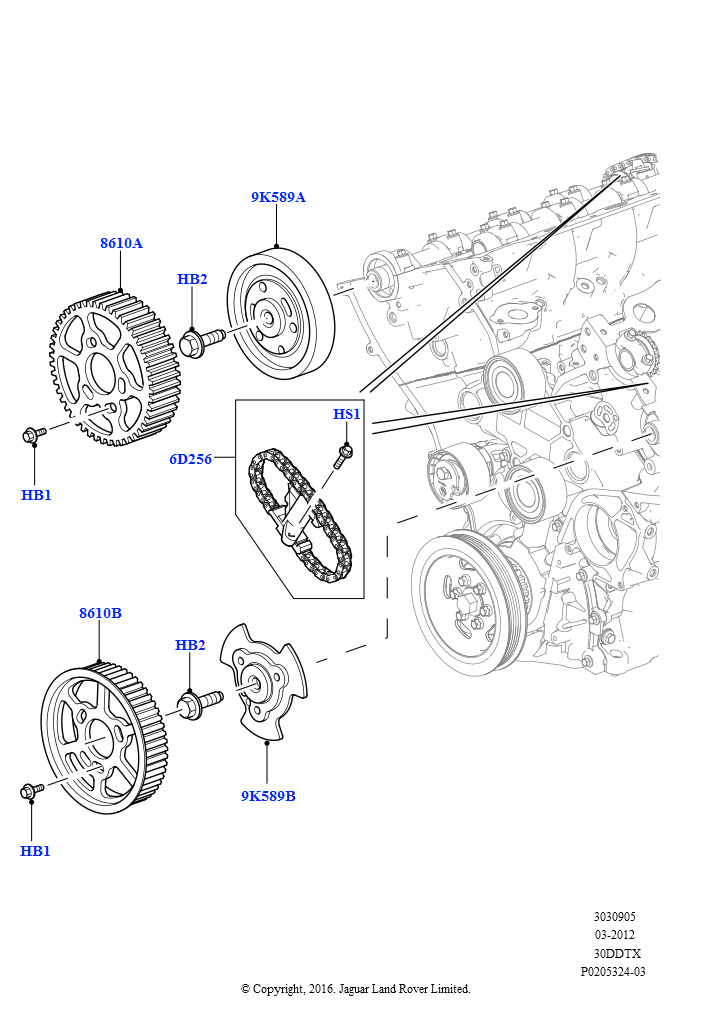 9K589A
8610A
HB2
HS1
6D256
HB1
8610B
HB2
9K589B
HB1

3030905
03-2012
30DDTX
P0205324-03

© Copyright, 2016. Jaguar Land Rover Limited.