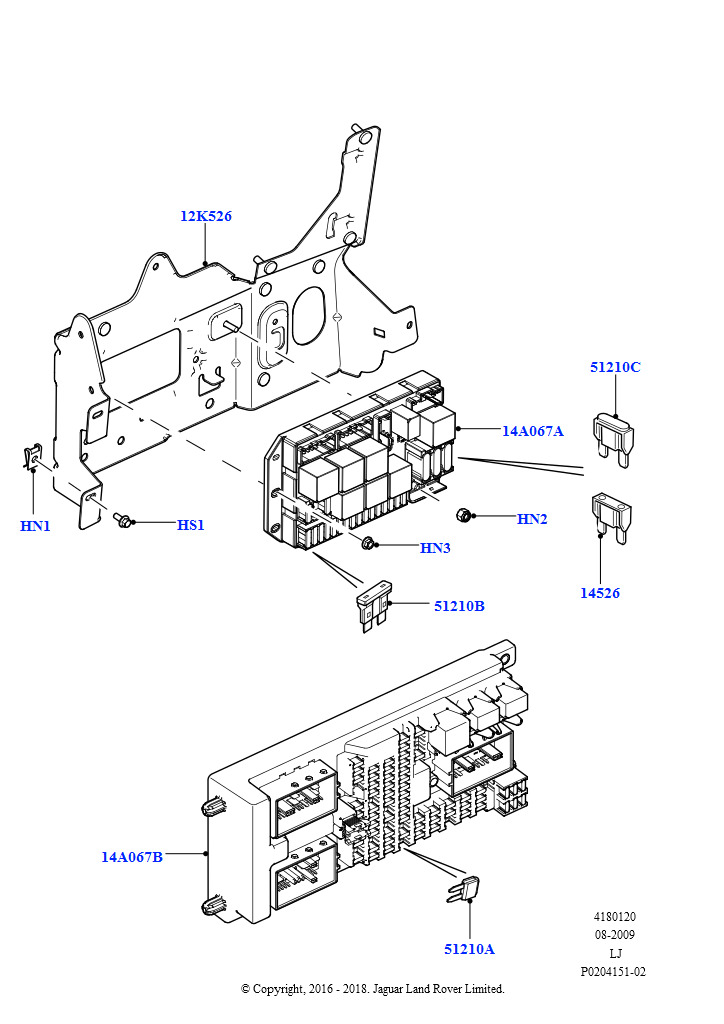 12K526

51210C

14A067A

HN1

HS1

HN2

HN3

14526

51210B

14A067B

51210A

4180120
08-2009
LJ
P0204151-02

© Copyright, 2016 - 2018. Jaguar Land Rover Limited.