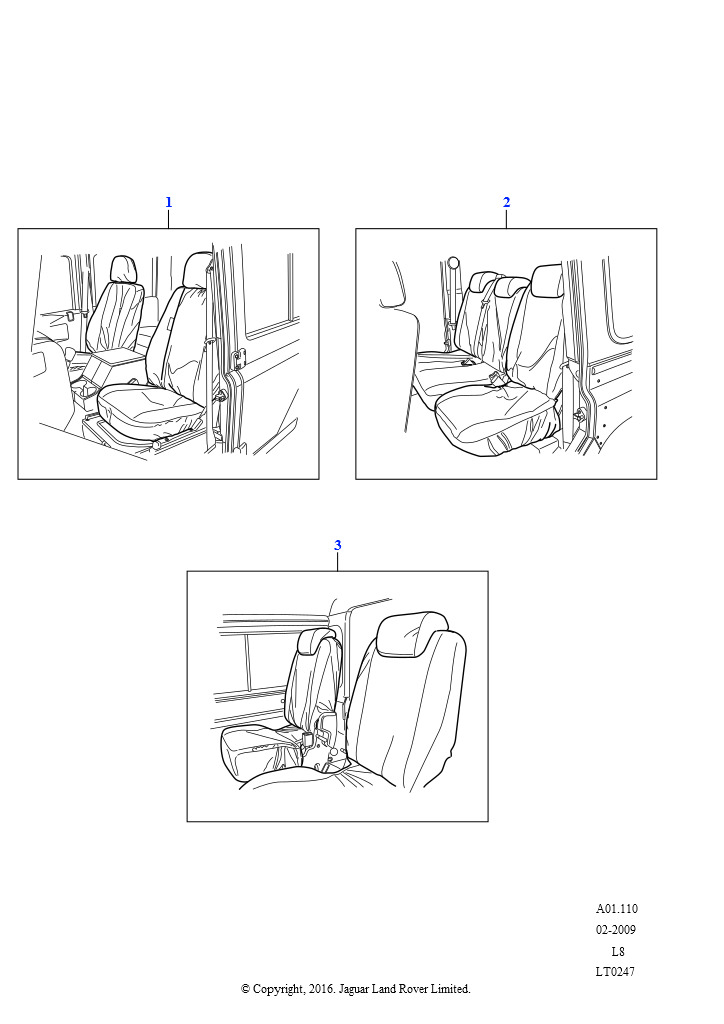 1

2

3

A01.110
02-2009
L8
LT0247

© Copyright, 2016. Jaguar Land Rover Limited.