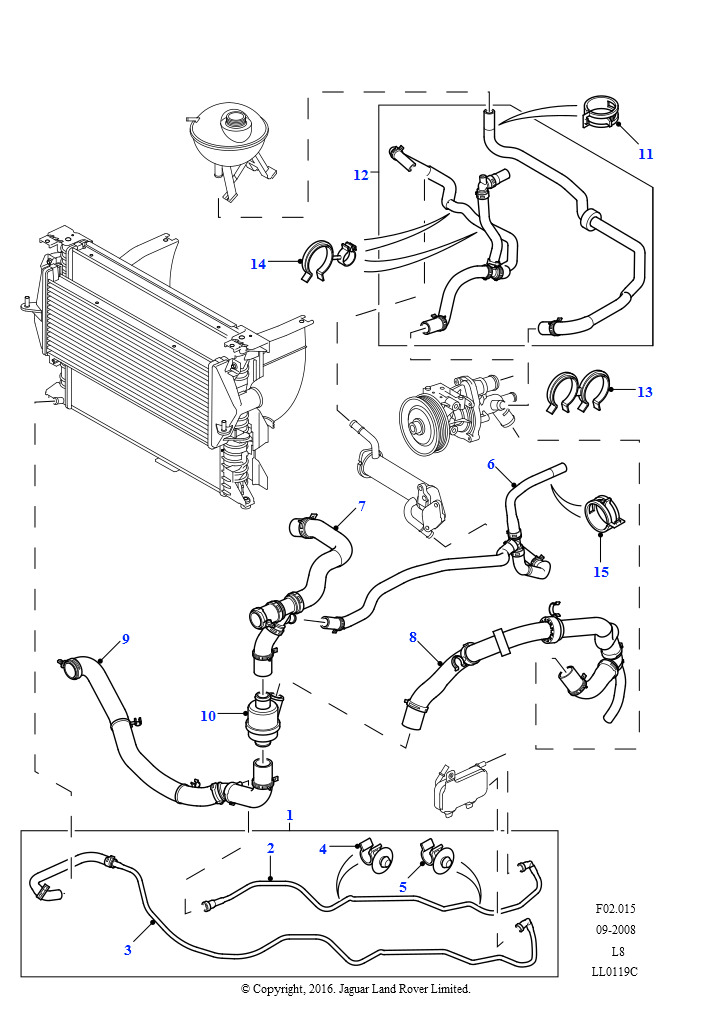 11
12
14
13
6
7
15
9
8
10
1
2
4
5
3
F02.015
09-2008
L8
LL0119C
© Copyright, 2016. Jaguar Land Rover Limited.