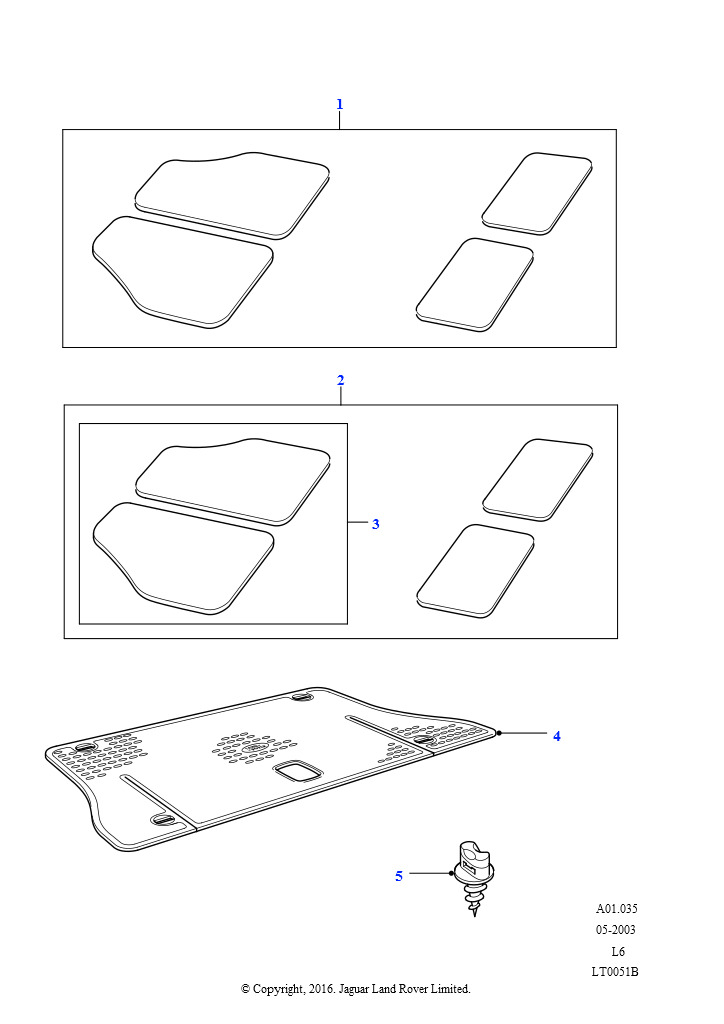 1

2

3

4

5

A01.035
05-2003
L6
LT0051B

© Copyright, 2016. Jaguar Land Rover Limited.