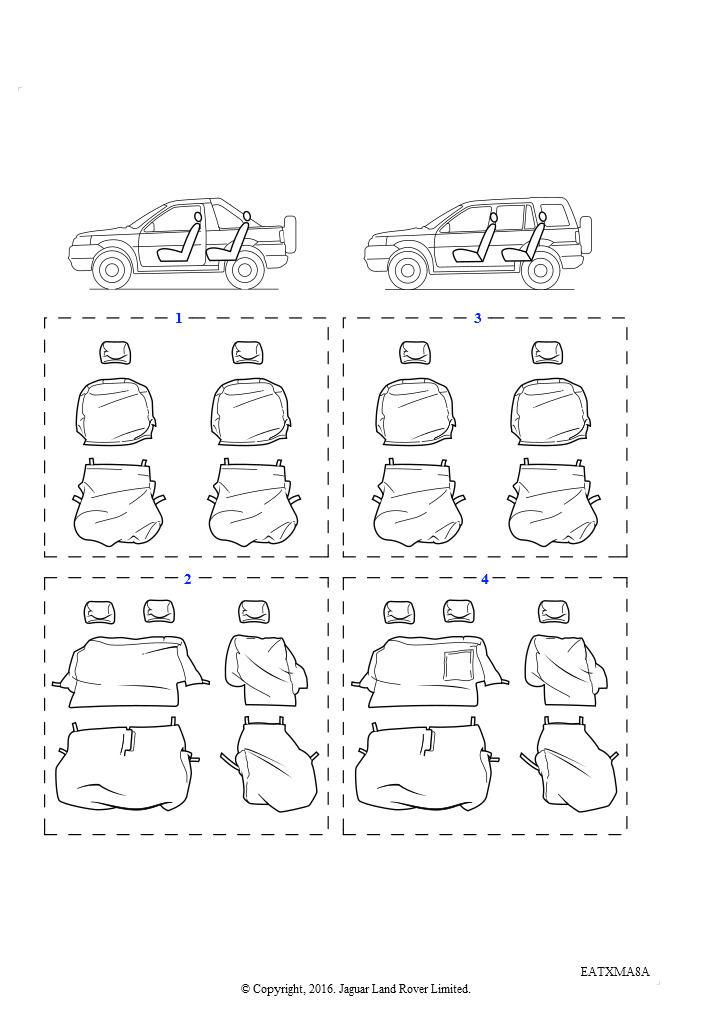 1

3

2

4

EATXMA8A

© Copyright, 2016. Jaguar Land Rover Limited.