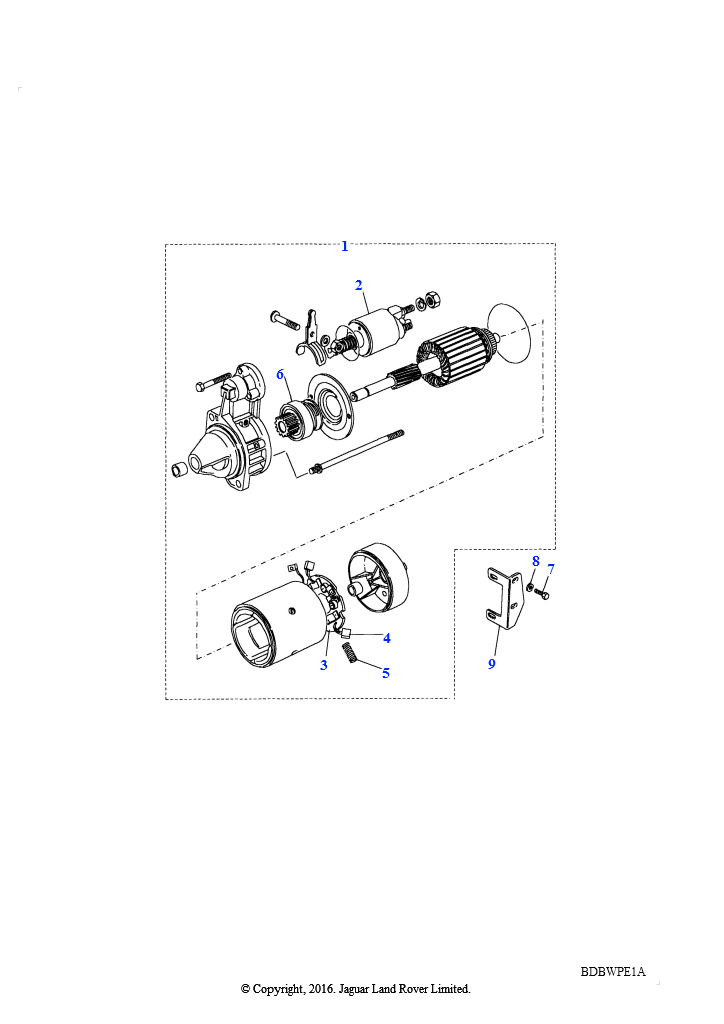 1
2
6
8
7
4
3
5
9

BDBWPE1A
© Copyright, 2016. Jaguar Land Rover Limited.