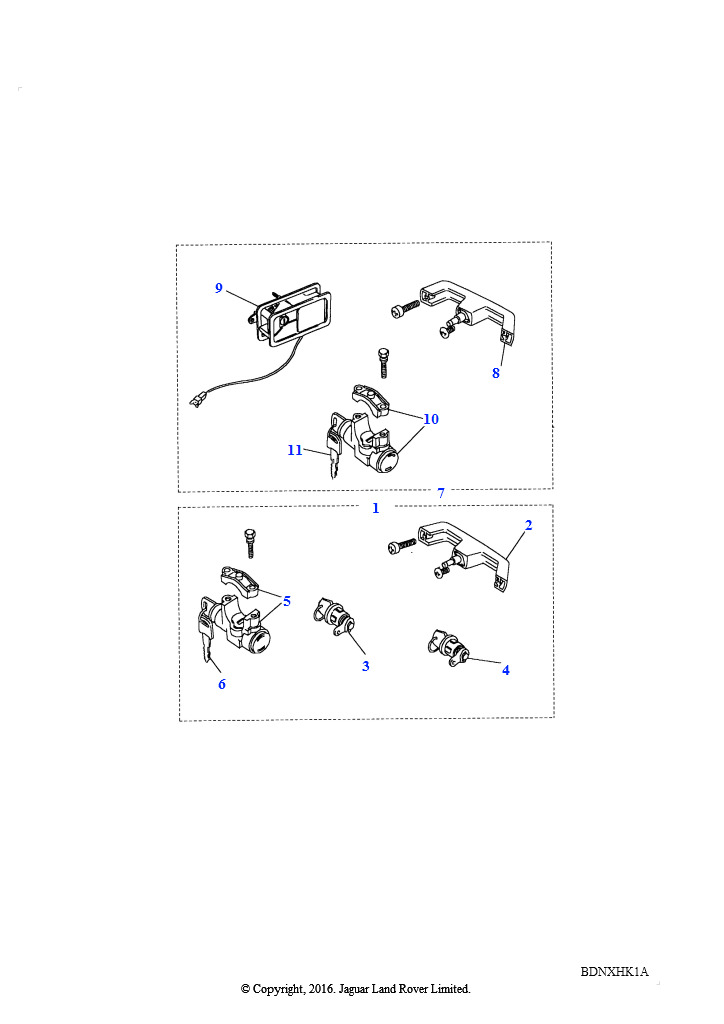 9
8
10
11
7
1
2
5
3
4
6

BDNXHK1A
© Copyright, 2016. Jaguar Land Rover Limited.