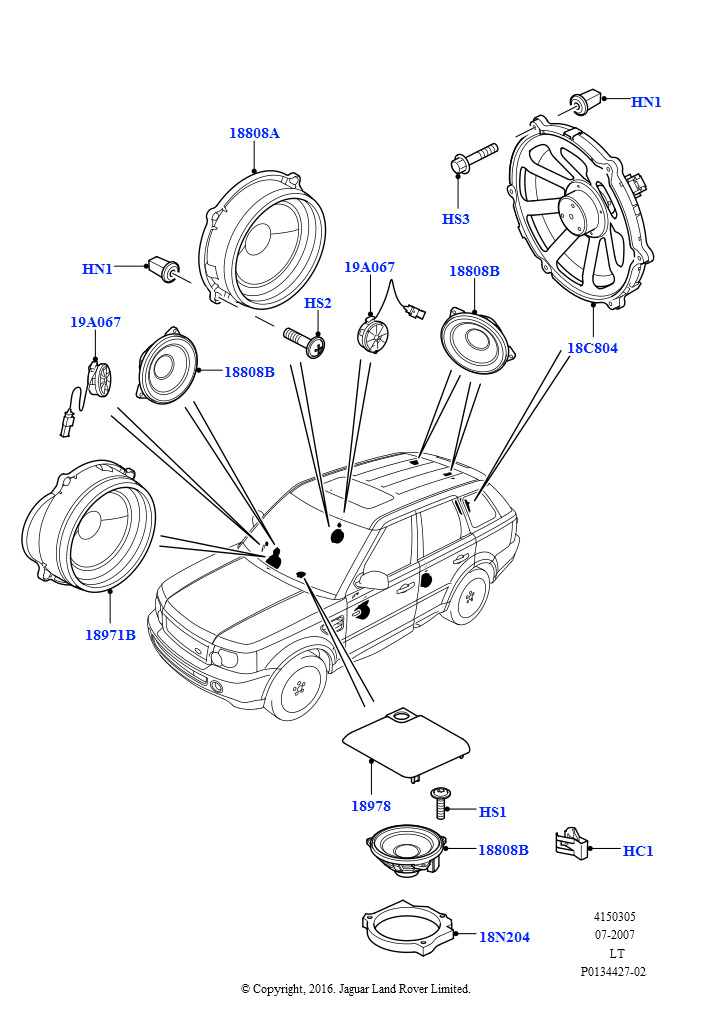 HN1

18808A

HS3

HN1

19A067

18808B

HS2

19A067

18808B

18C804

18971B

18978

HS1

18808B

HC1

18N204

4150305
07-2007
LT
P0134427-02

© Copyright, 2016. Jaguar Land Rover Limited.