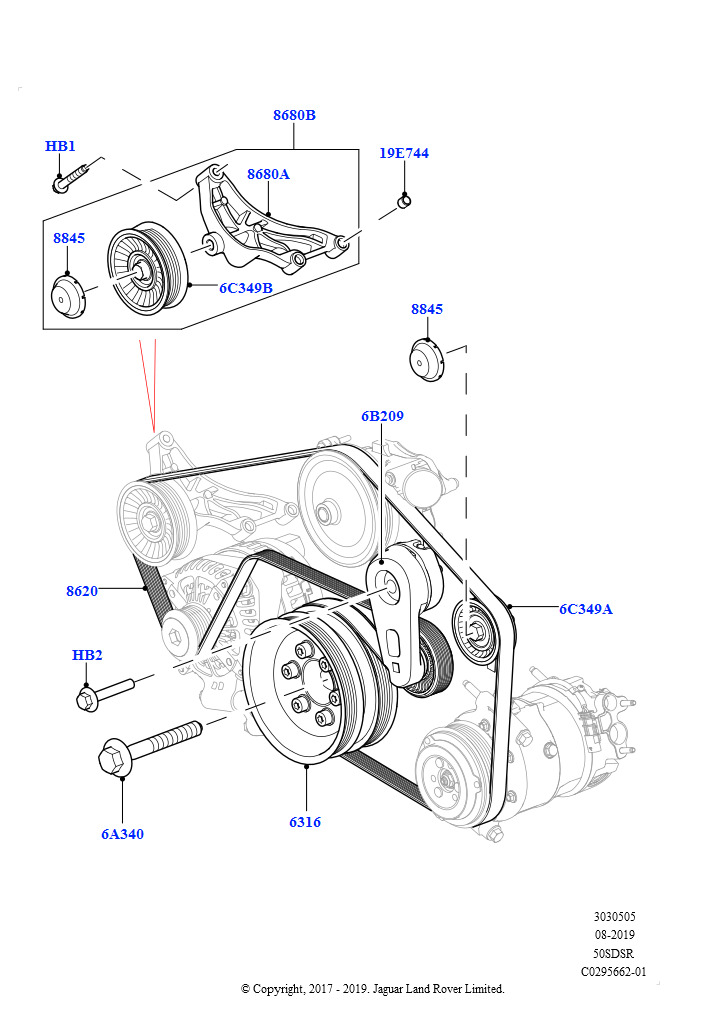 8680B
HB1
8680A
19E744
8845
6C349B
8845
6B209
8620
6C349A
HB2
6A340
6316
3030505
08-2019
50SDSR
C0295662-01
© Copyright, 2017 - 2019. Jaguar Land Rover Limited.