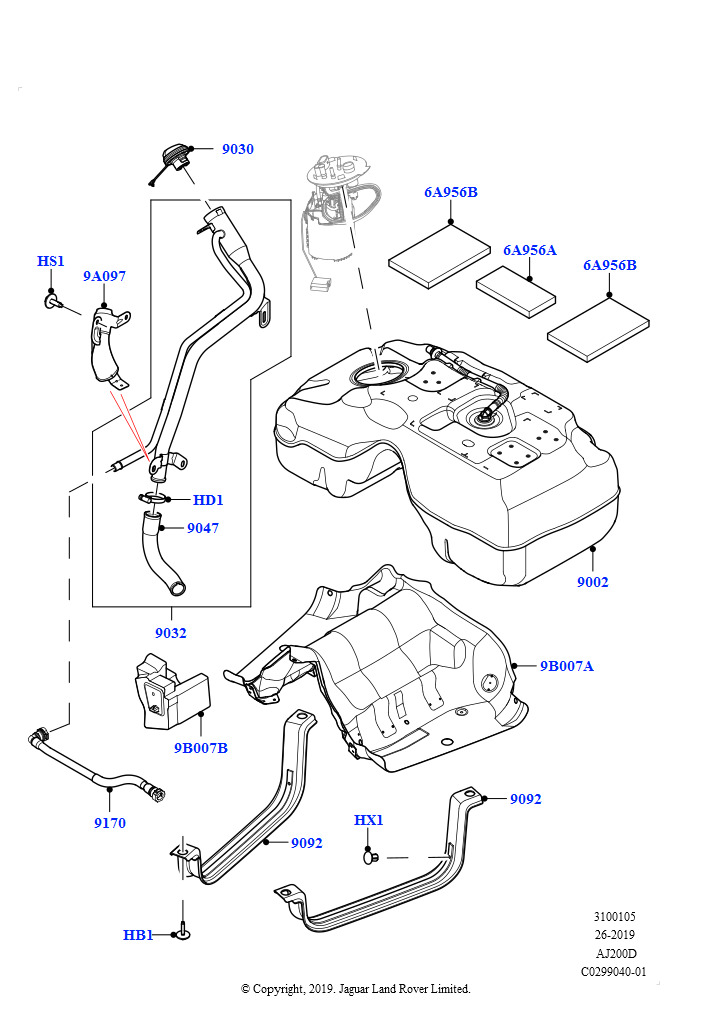 9030
6A956B
6A956A
6A956B
HS1
9A097
HD1
9047
9002
9032
9B007A
9B007B
9170
9092
HX1
9092
HB1
3100105
26-2019
AJ200D
C0299040-01
© Copyright, 2019. Jaguar Land Rover Limited.